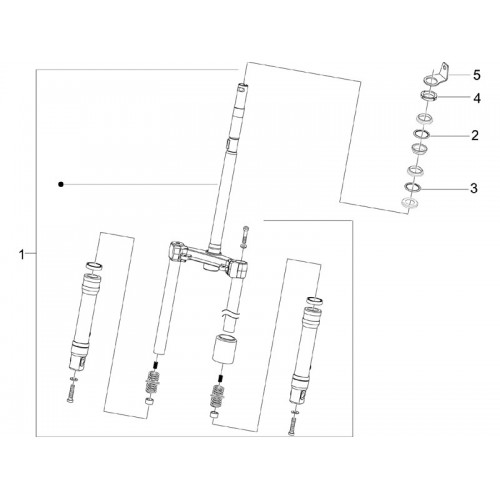 5
4
2
3
1